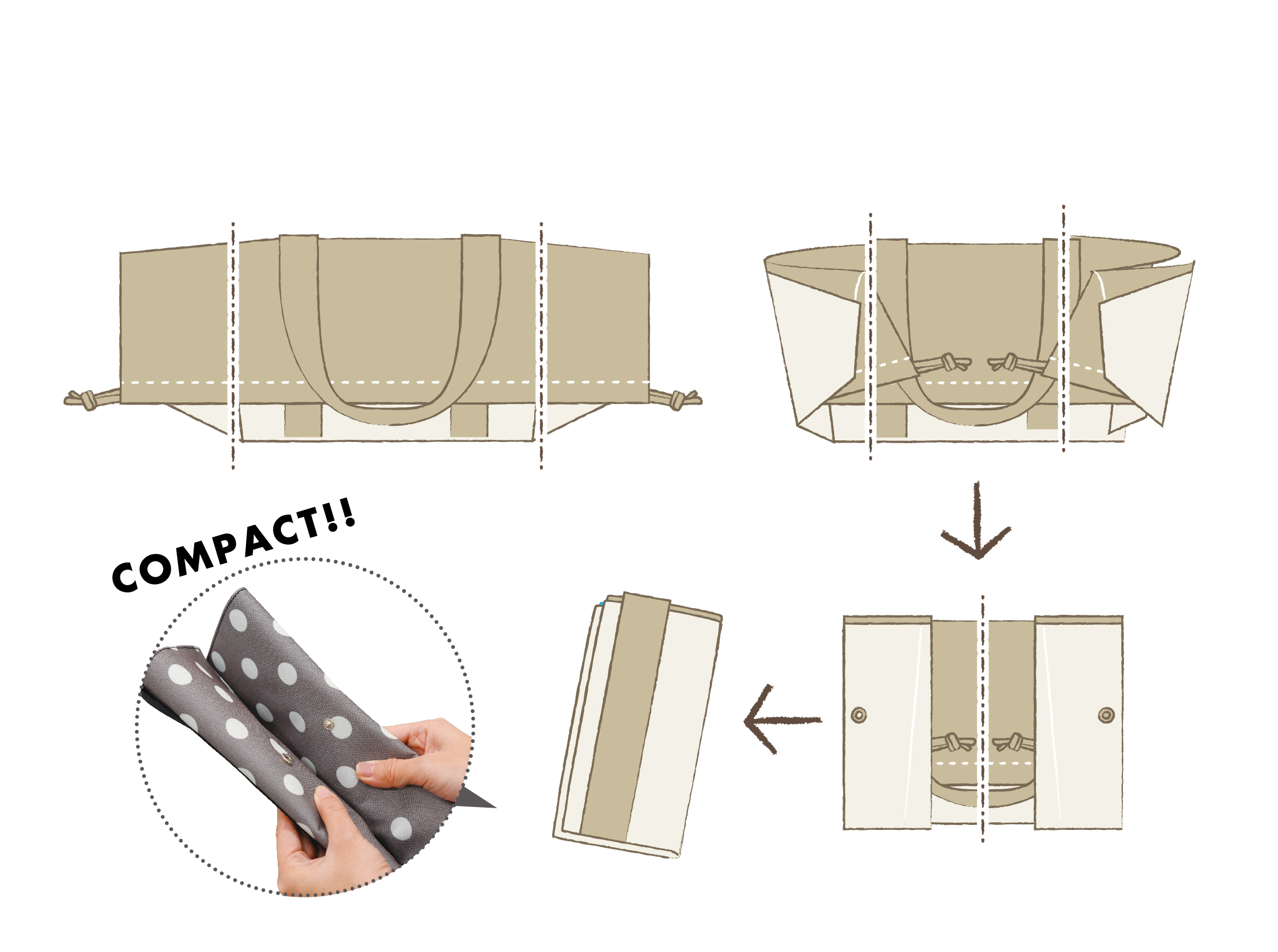 COMPACT!!