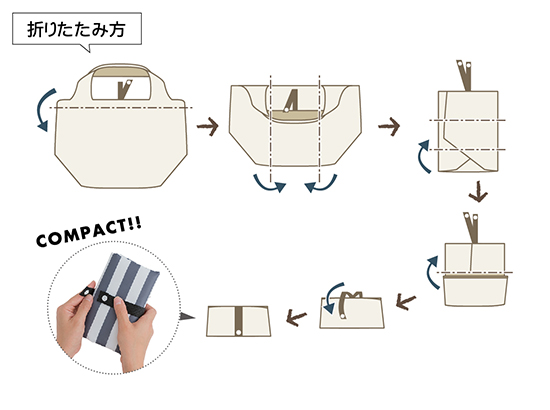 折りたたみ方

COMPACT!!