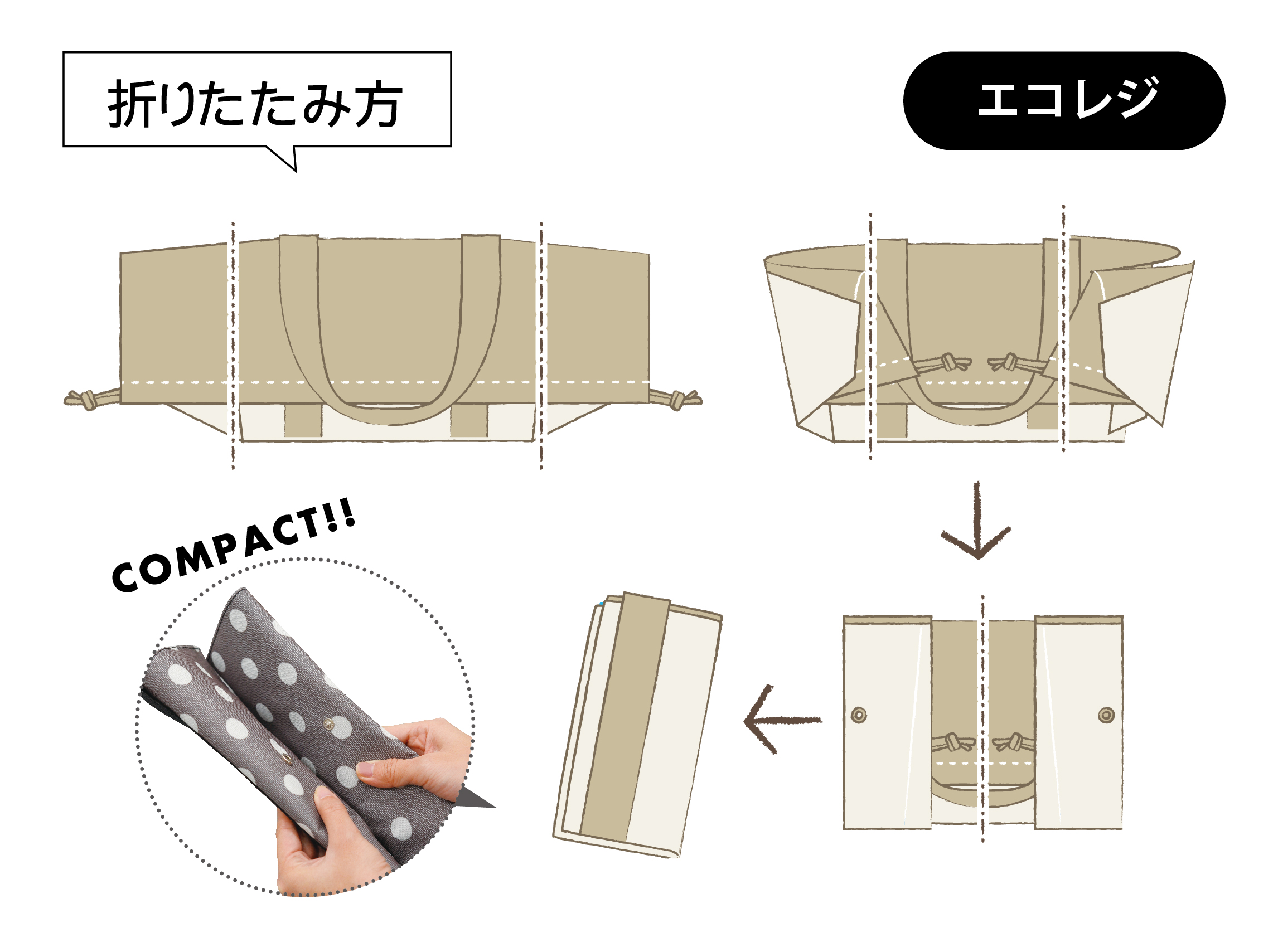 折りたたみ方

エコレジ

COMPACT!!